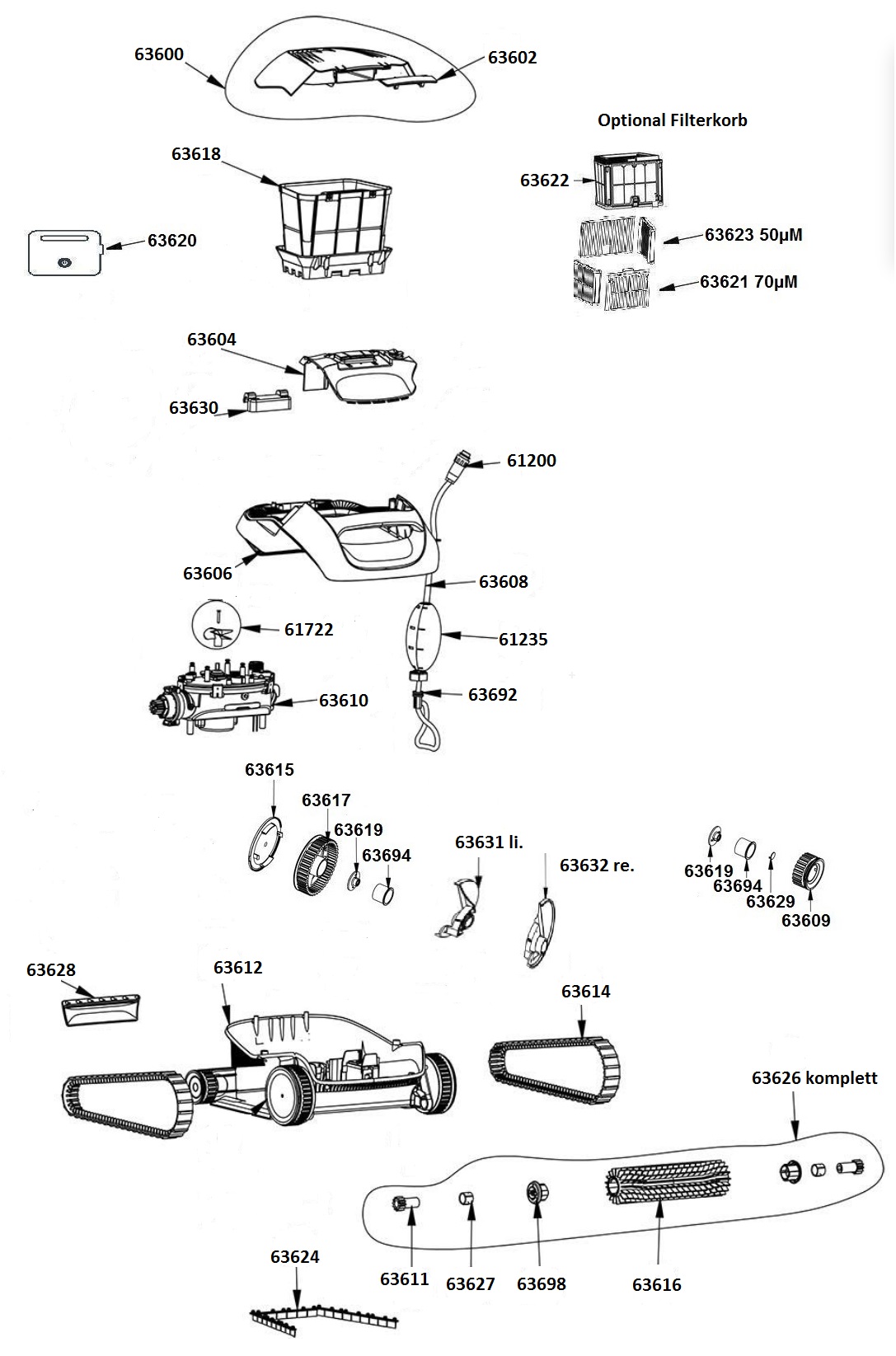 63600
63602
Optional Filterkorb
63618
63622
63620
63623 50µM
63621 70µM
63604
63630
61200
63606
63608
61722
61235
63610
63692
63615
63617
63619
63694
63631 li.
63632 re.
63619
63694
63629
63609
63628
63612
63614
63626 komplett
63624
63611
63627
63698
63616